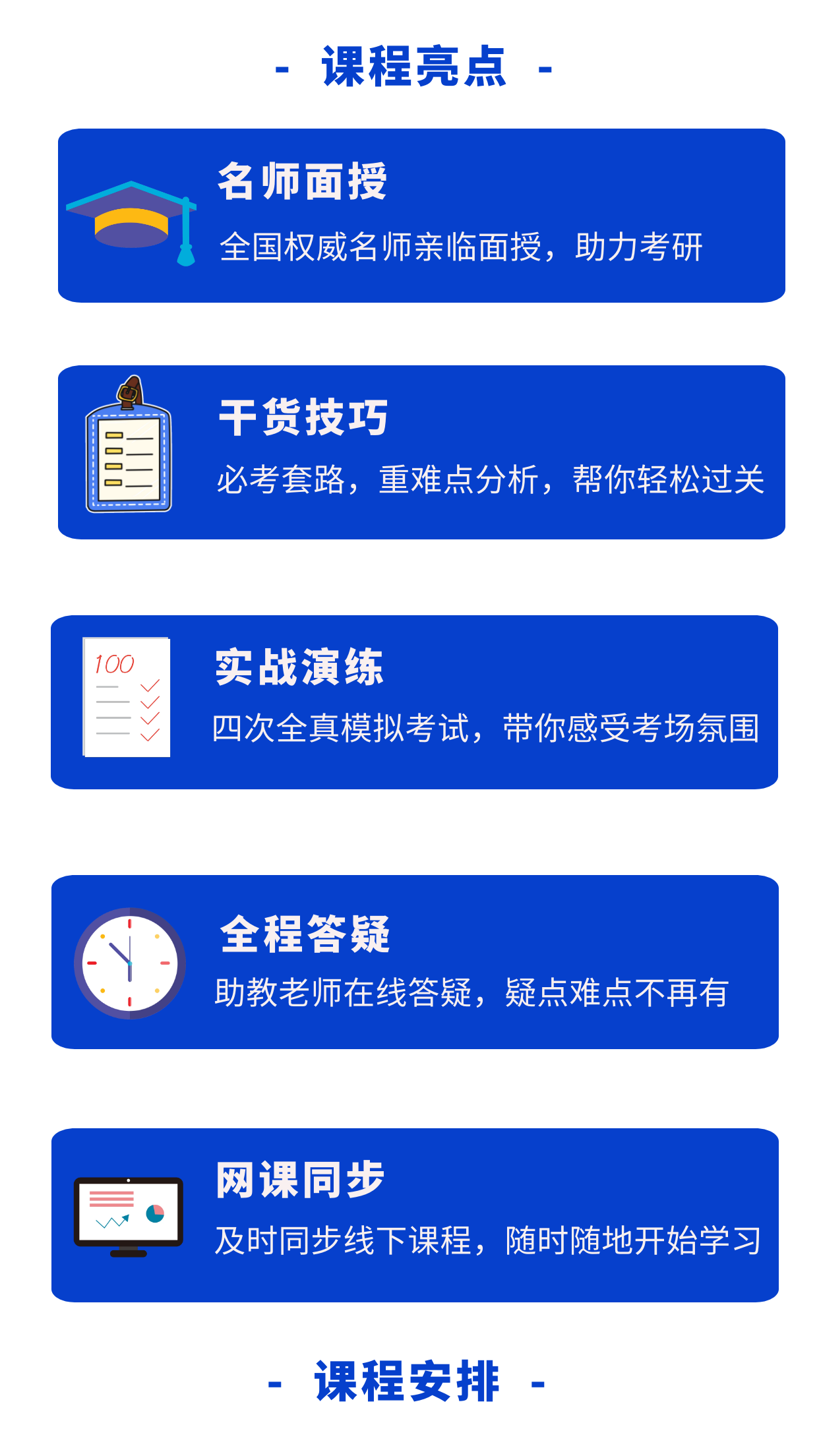 - 课程亮点 -

名师面授

全国权威名师亲临面授，助力考研

干货技巧

必考套路，重难点分析，帮你轻松过关

100

实战演练

四次全真模拟考试，带你感受考场氛围

全程答疑

助教老师在线答疑，疑点难点不再有

网课同步

及时同步线下课程，随时随地开始学习

- 课程安排 -